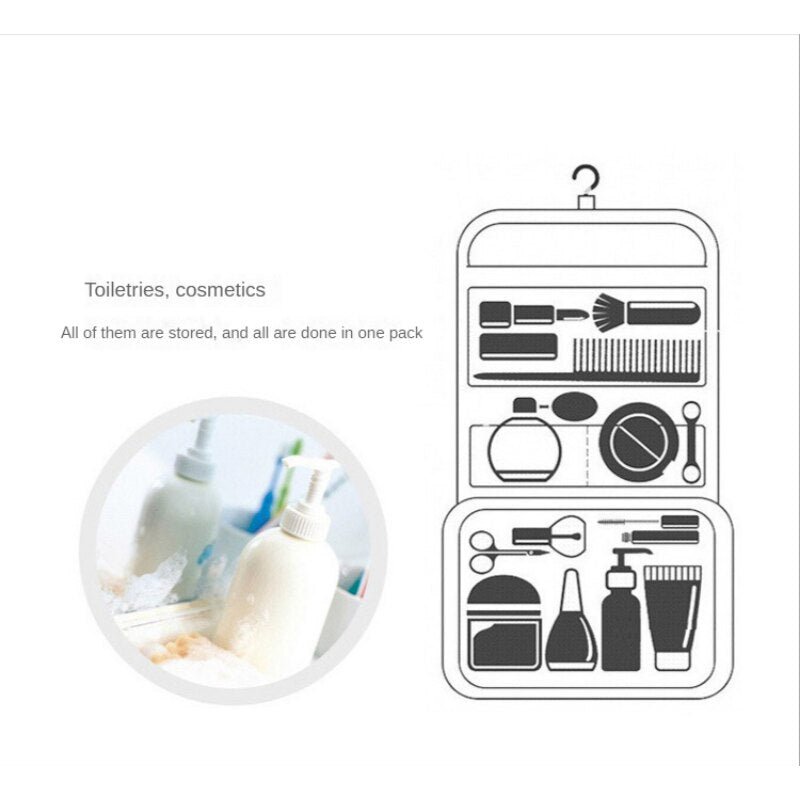 Toiletries, cosmetics

All of them are stored, and all are done in one pack