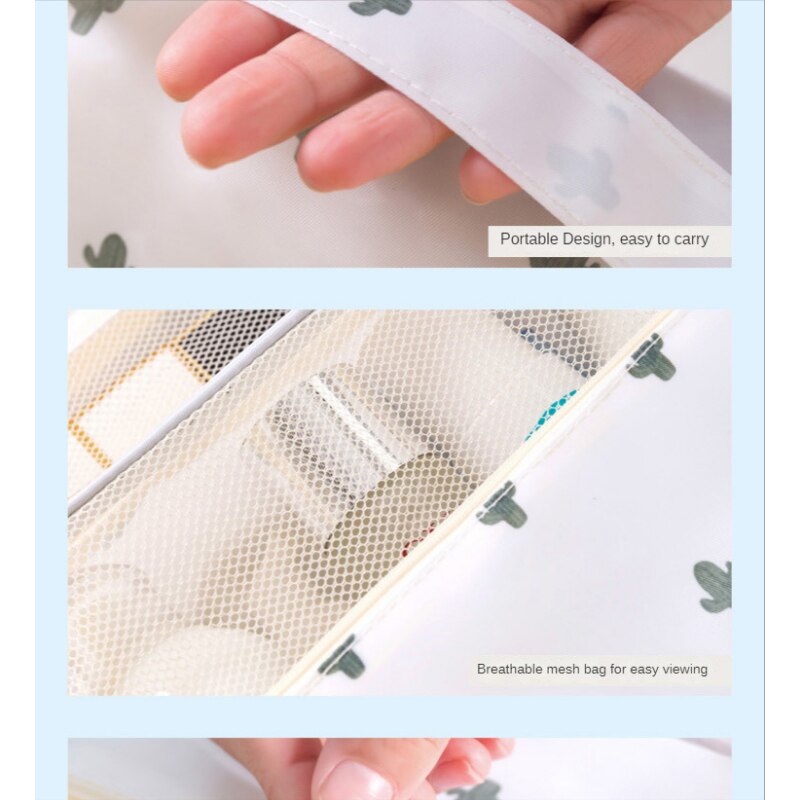 Portable Design, easy to carry

Breathable mesh bag for easy viewing