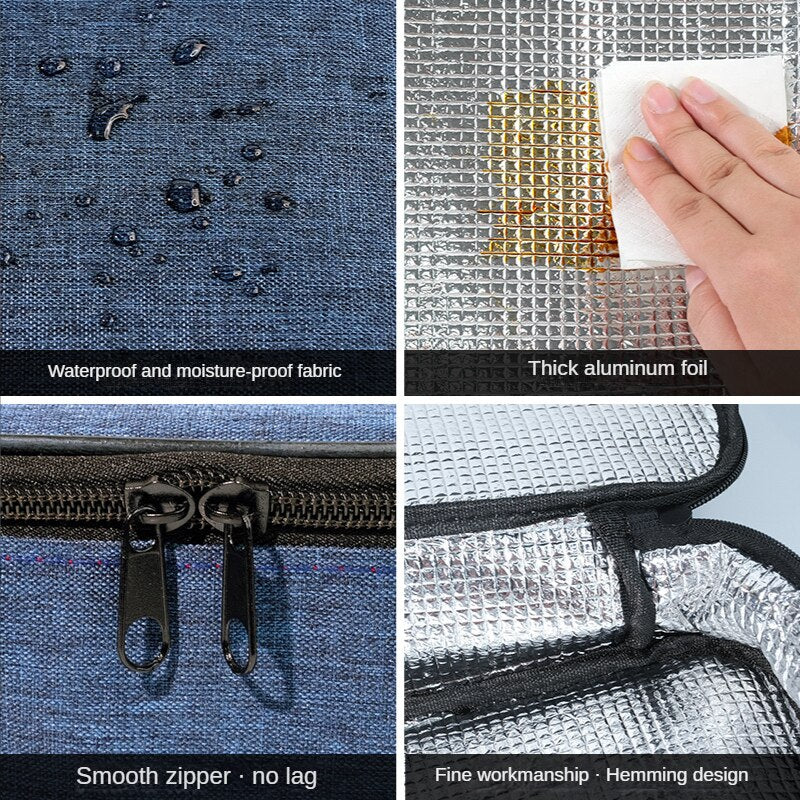 Waterproof and moisture-proof fabric

Thick aluminum foil

Smooth zipper · no lag

Fine workmanship · Hemming design